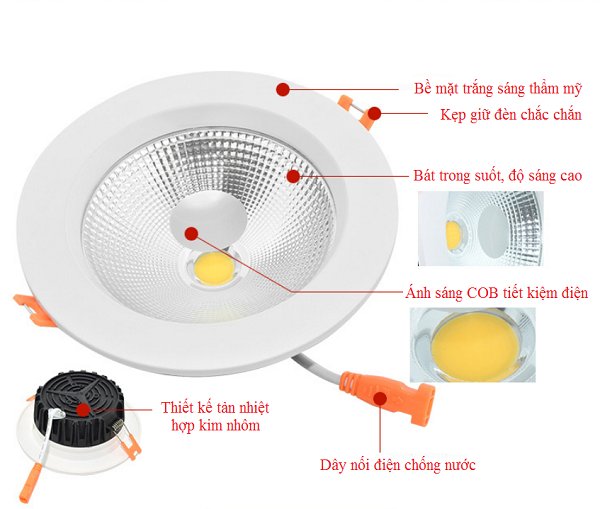 Bề mặt trắng sáng thẩm mỹ

Kẹp giữ đèn chắc chắn

Bát trong suốt, độ sáng cao

Ánh sáng COB tiết kiệm điện

Thiết kế tản nhiệt hợp kim nhôm

Dây nối điện chống nước